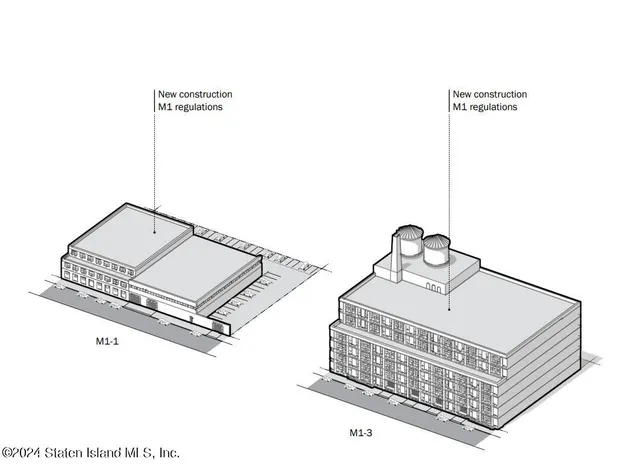 New construction
M1 regulations

New construction
M1 regulations

M1-1

M1-3

©2024 Staten Island MLS, Inc.