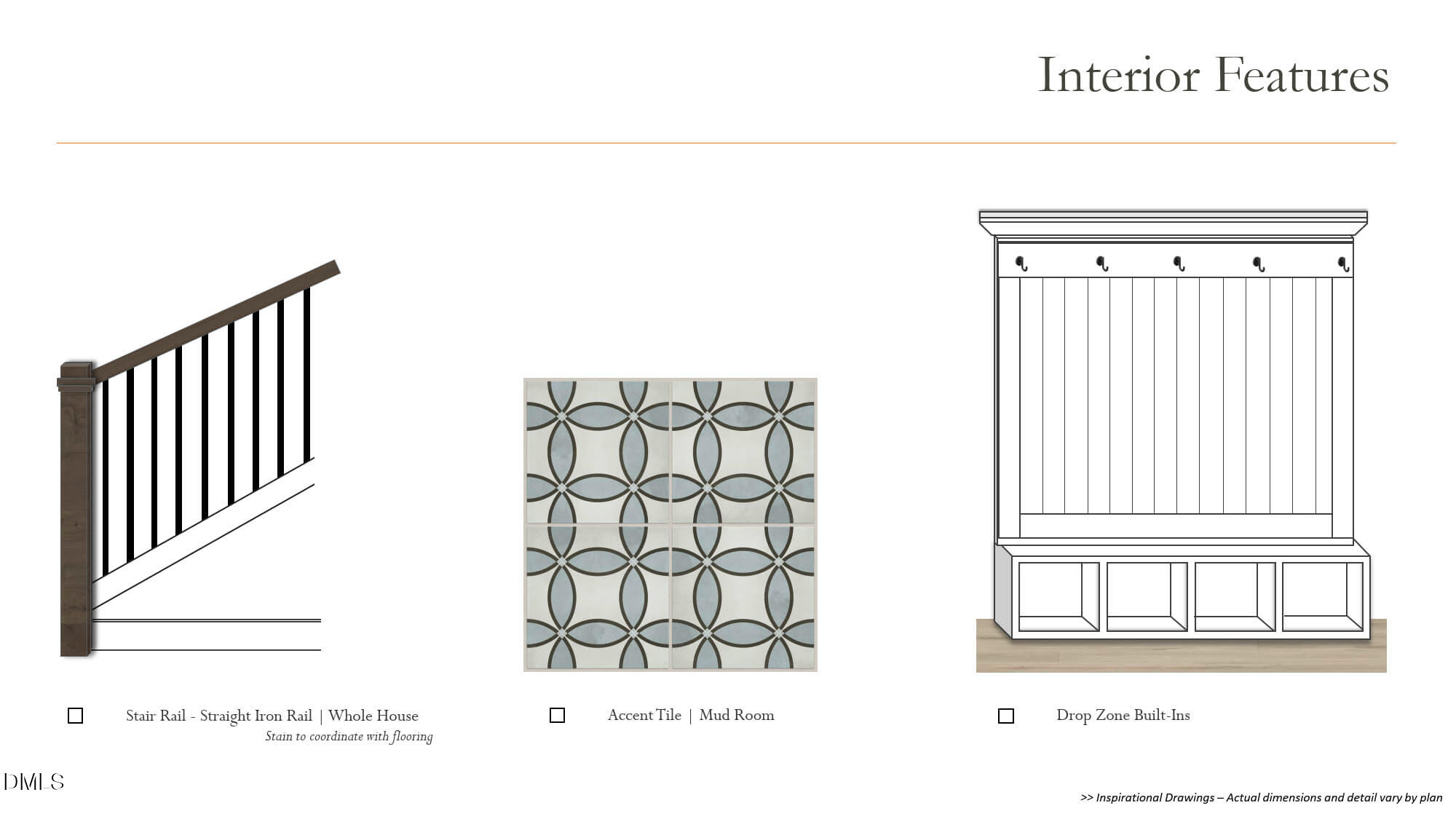 Interior Features

☐ Stair Rail - Straight Iron Rail | Whole House
Stain to coordinate with flooring

☐ Accent Tile | Mud Room

☐ Drop Zone Built-Ins

DMLS

>> Inspirational Drawings – Actual dimensions and detail vary by plan