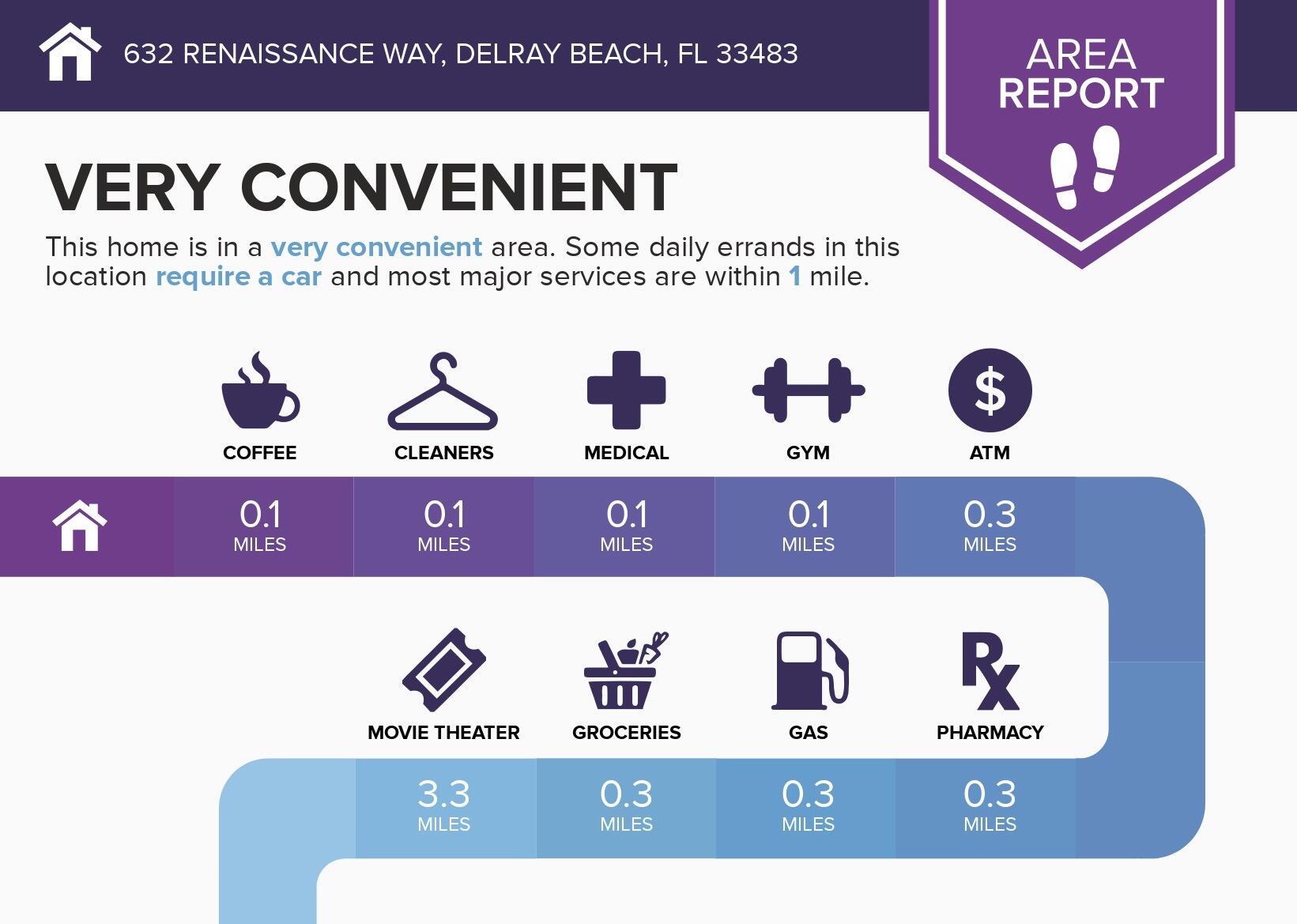 632 RENAISSANCE WAY, DELRAY BEACH, FL 33483

AREA REPORT

VERY CONVENIENT

This home is in a very convenient area. Some daily errands in this location require a car and most major services are within 1 mile.

COFFEE
0.1 MILES

CLEANERS
0.1 MILES

MEDICAL
0.1 MILES

GYM
0.1 MILES

ATM
0.3 MILES

MOVIE THEATER
3.3 MILES

GROCERIES
0.3 MILES

GAS
0.3 MILES

PHARMACY
0.3 MILES