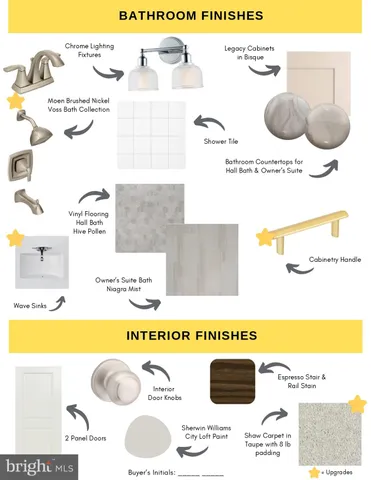 BATHROOM FINISHES

Chrome Lighting Fixtures

Legacy Cabinets in Bisque

Moen Brushed Nickel Voss Bath Collection

Shower Tile

Bathroom Countertops for Hall Bath & Owner's Suite

Vinyl Flooring Hall Bath Hive Pollen

Cabinetry Handle

Owner's Suite Bath Niagra Mist

Wave Sinks

INTERIOR FINISHES

Interior Door Knobs

Espresso Stair & Rail Stain

2 Panel Doors

Sherwin Williams City Loft Paint

Shaw Carpet in Taupe with 8 lb padding

Buyer's Initials: _____ _____

= Upgrades

bright MLS