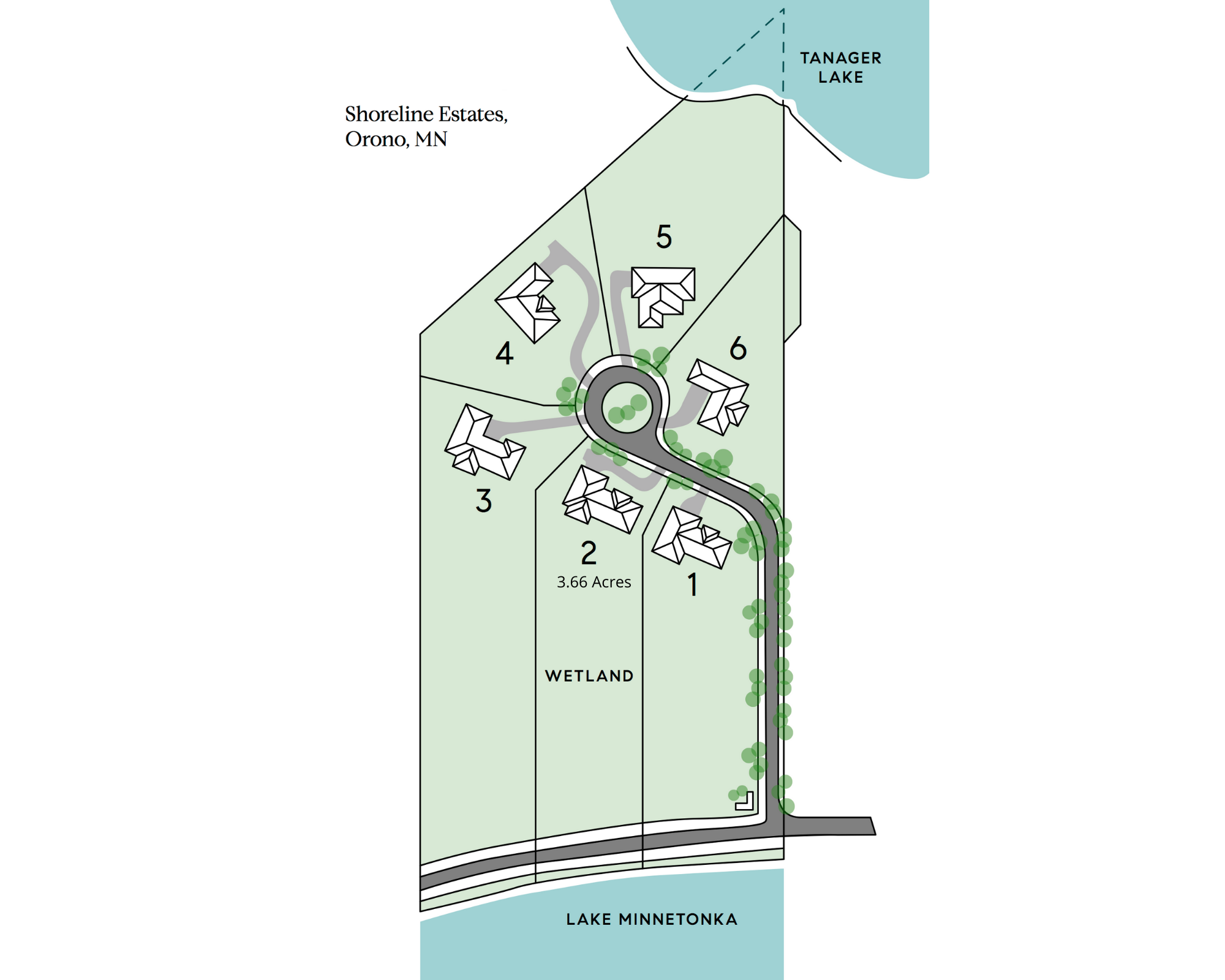 TANAGER LAKE

Shoreline Estates, Orono, MN

5

4

6

3

2

3.66 Acres

1

WETLAND

LAKE MINNETONKA