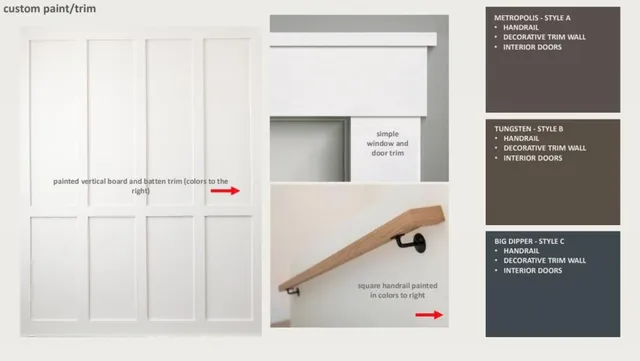 custom paint/trim

painted vertical board and batten trim (colors to the right)

simple window and door trim

square handrail painted in colors to right

METROPOLIS - STYLE A
• HANDRAIL
• DECORATIVE TRIM WALL
• INTERIOR DOORS

TUNGSTEN - STYLE B
• HANDRAIL
• DECORATIVE TRIM WALL
• INTERIOR DOORS

BIG DIPPER - STYLE C
• HANDRAIL
• DECORATIVE TRIM WALL
• INTERIOR DOORS