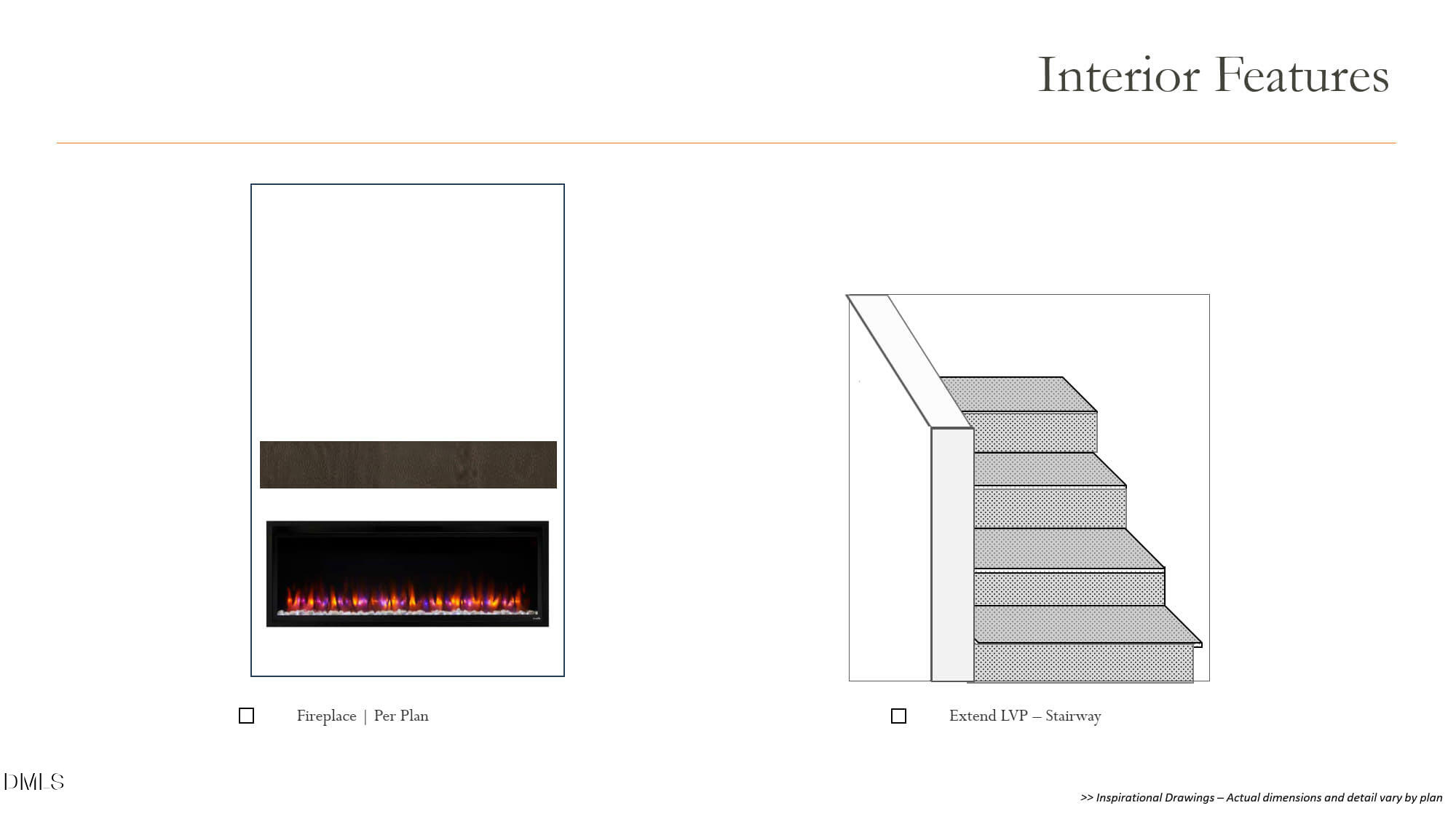 Interior Features

☐ Fireplace | Per Plan

☐ Extend LVP – Stairway

DMLS

>> Inspirational Drawings – Actual dimensions and detail vary by plan