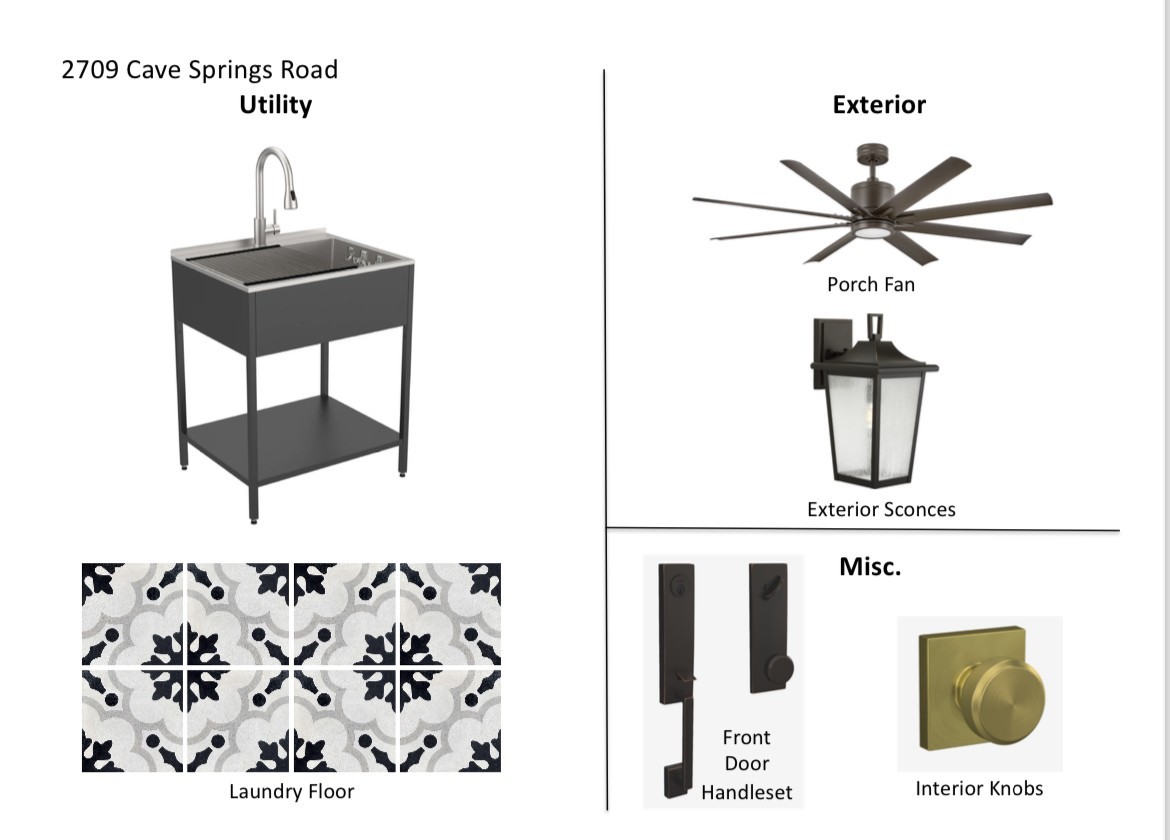 2709 Cave Springs Road

Utility

Laundry Floor

Exterior

Porch Fan

Exterior Sconces

Misc.

Front Door Handleset

Interior Knobs